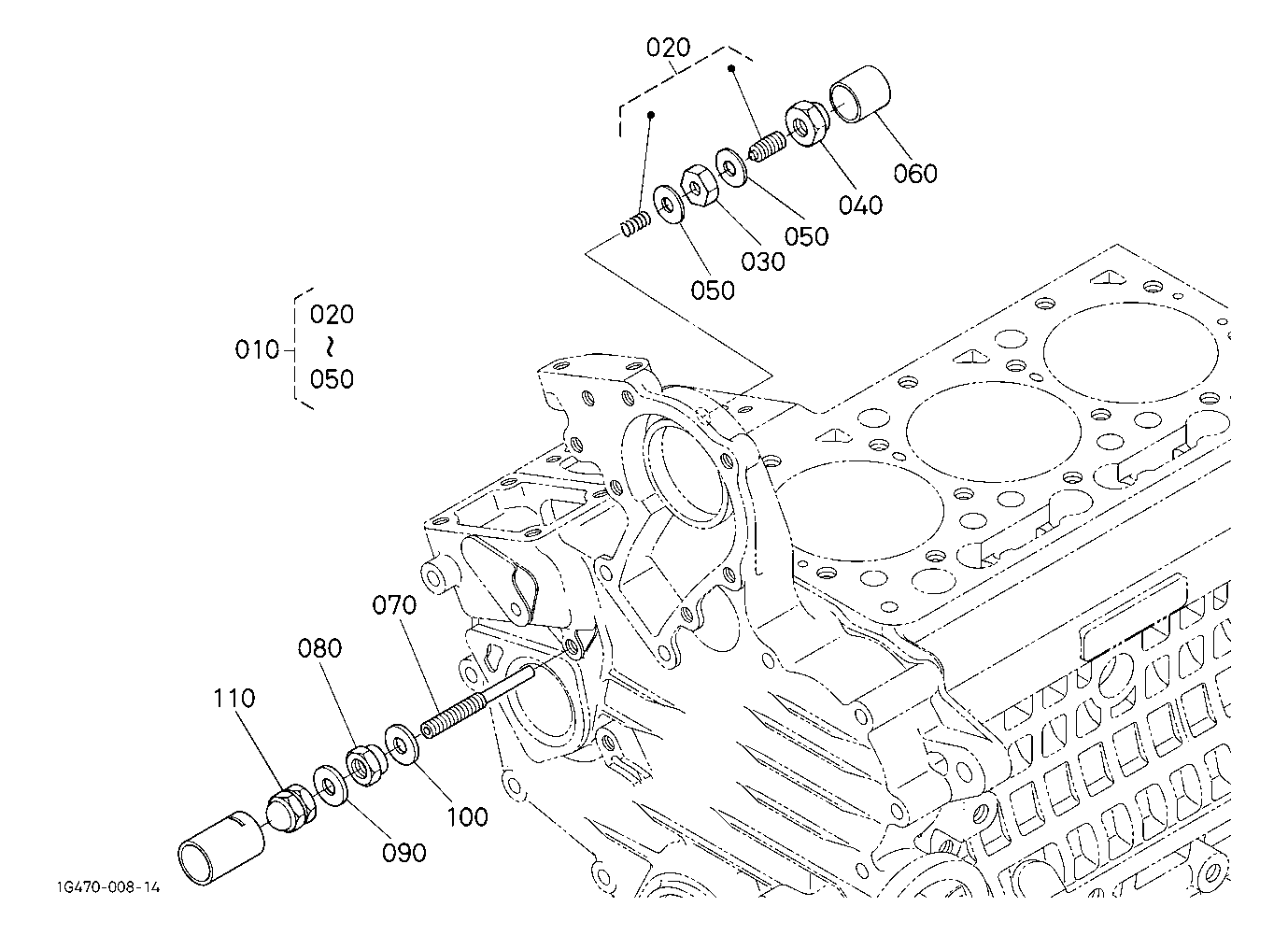 020
060
040
050
030
050
010
020
~
050
070
080
110
100
090
1G470-008-14